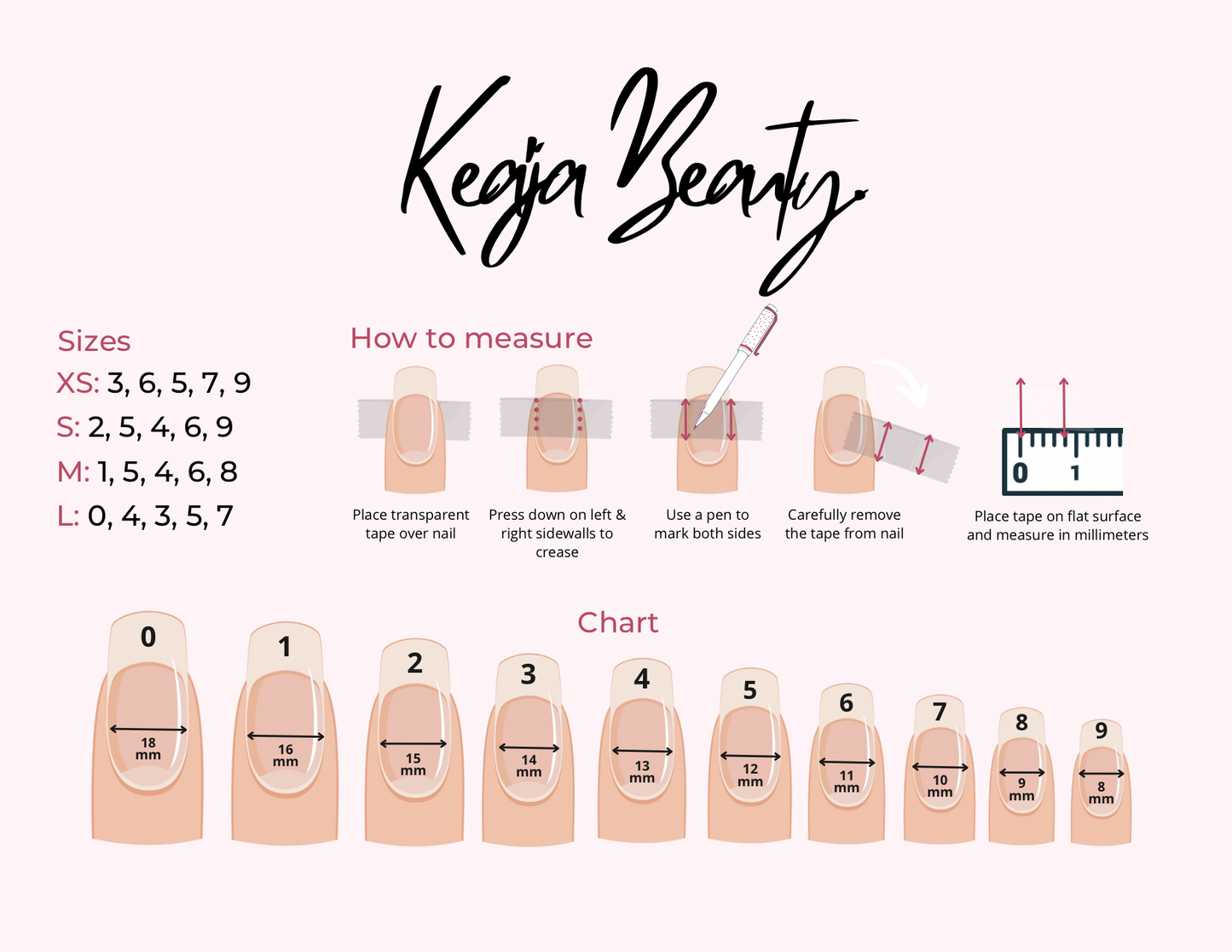 Kegja Beauty.

Sizes
XS: 3, 6, 5, 7, 9
S: 2, 5, 4, 6, 9
M: 1, 5, 4, 6, 8
L: 0, 4, 3, 5, 7

How to measure

Place transparent tape over nail

Press down on left & right sidewalls to crease

Use a pen to mark both sides

Carefully remove the tape from nail

0 1

Place tape on flat surface and measure in millimeters

Chart

0
18 mm

1
16 mm

2
15 mm

3
14 mm

4
13 mm

5
12 mm

6
11 mm

7
10 mm

8
9 mm

9
8 mm